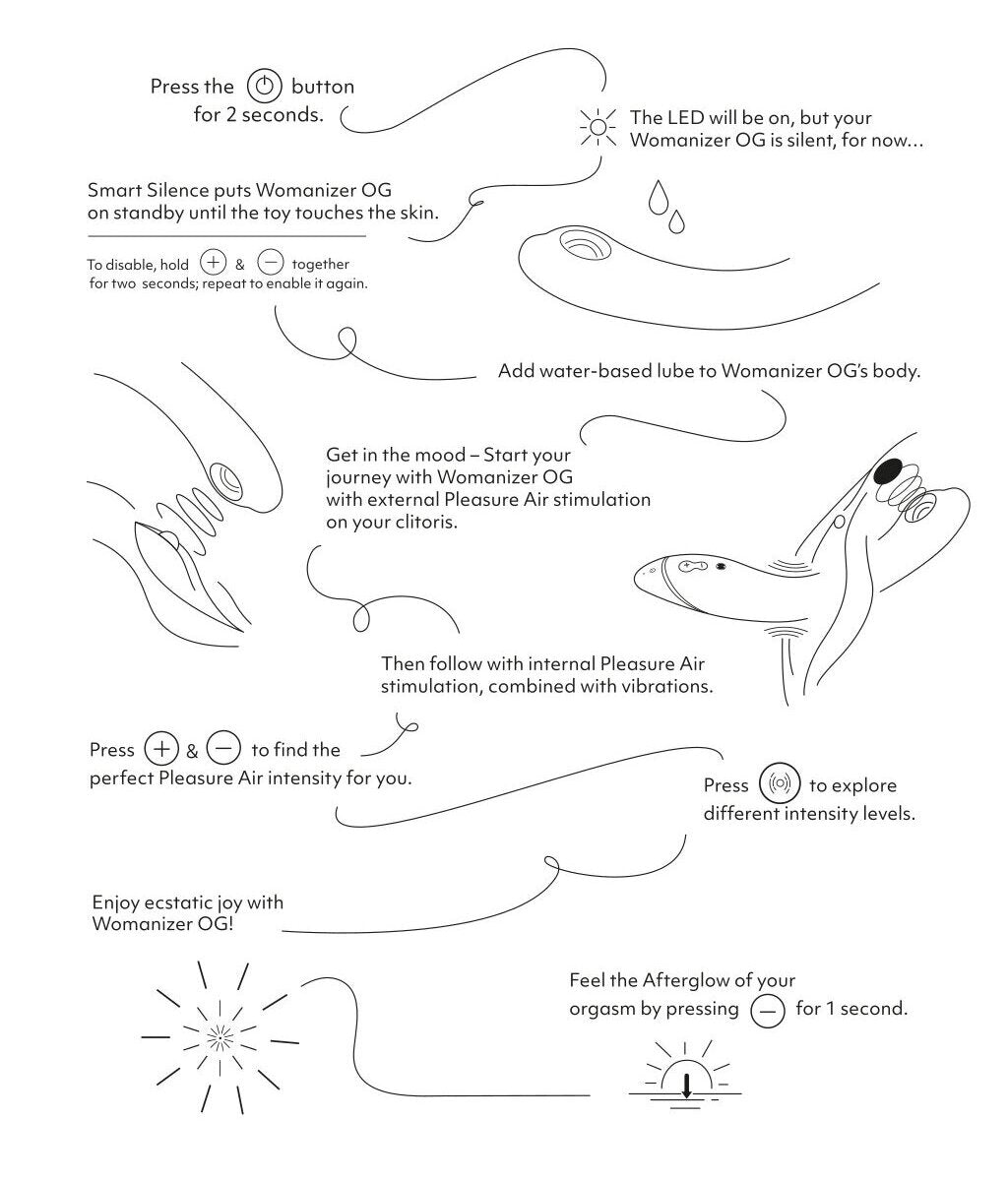 Press the button for 2 seconds.

The LED will be on, but your Womanizer OG is silent, for now...

Smart Silence puts Womanizer OG on standby until the toy touches the skin.

To disable, hold + & − together for two seconds; repeat to enable it again.

Add water-based lube to Womanizer OG's body.

Get in the mood – Start your journey with Womanizer OG with external Pleasure Air stimulation on your clitoris.

Then follow with internal Pleasure Air stimulation, combined with vibrations.

Press + & − to find the perfect Pleasure Air intensity for you.

Press to explore different intensity levels.

Enjoy ecstatic joy with Womanizer OG!

Feel the Afterglow of your orgasm by pressing − for 1 second.